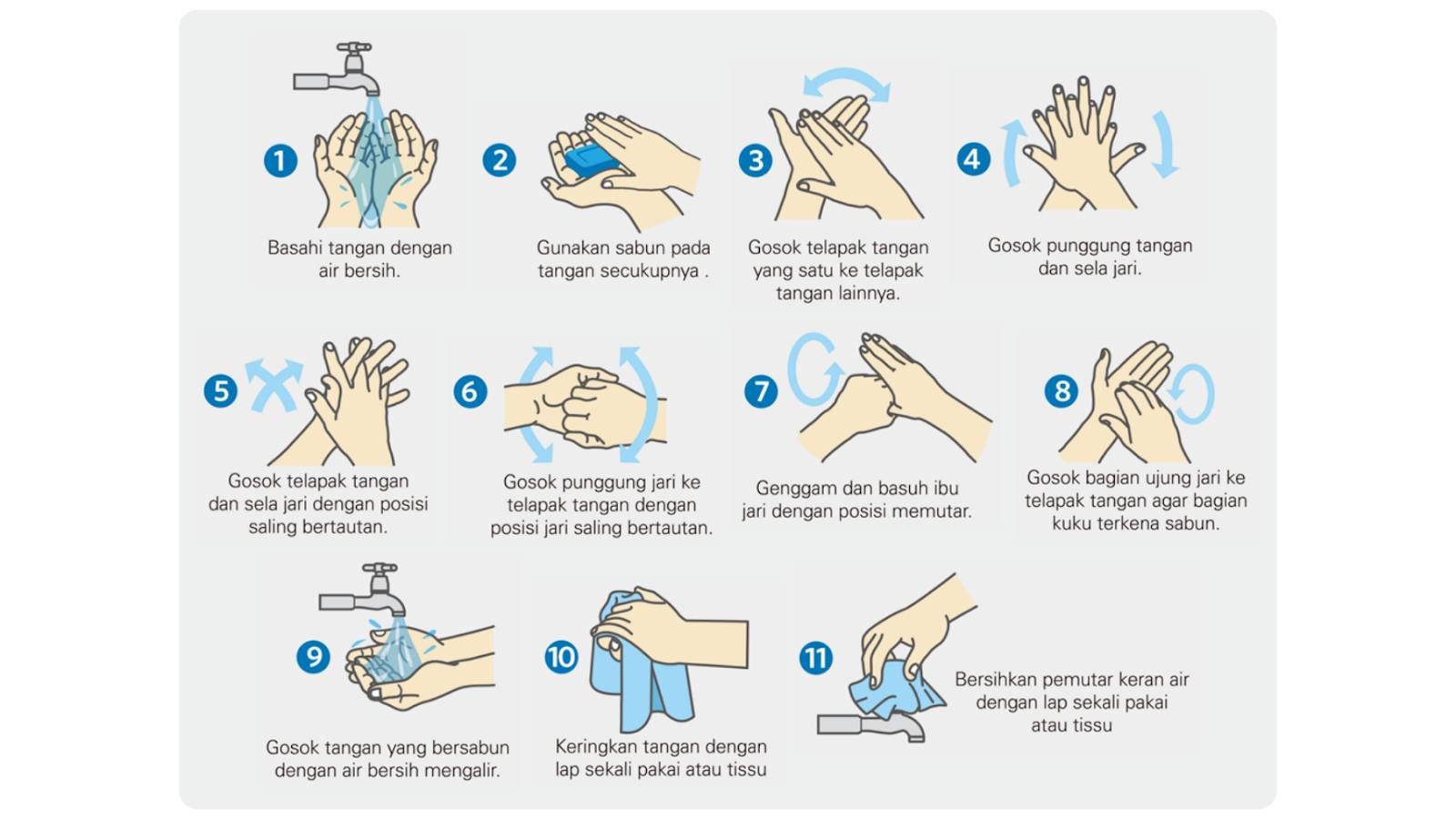 1
Basahi tangan dengan air bersih.

2
Gunakan sabun pada tangan secukupnya .

3
Gosok telapak tangan yang satu ke telapak tangan lainnya.

4
Gosok punggung tangan dan sela jari.

5
Gosok telapak tangan dan sela jari dengan posisi saling bertautan.

6
Gosok punggung jari ke telapak tangan dengan posisi jari saling bertautan.

7
Genggam dan basuh ibu jari dengan posisi memutar.

8
Gosok bagian ujung jari ke telapak tangan agar bagian kuku terkena sabun.

9
Gosok tangan yang bersabun dengan air bersih mengalir.

10
Keringkan tangan dengan lap sekali pakai atau tissu

11
Bersihkan pemutar keran air dengan lap sekali pakai atau tissu